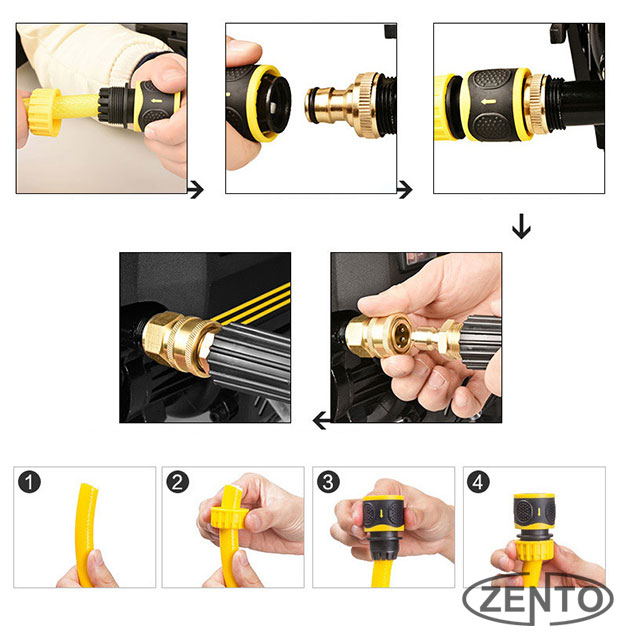 1
2
3
4
ZENTO