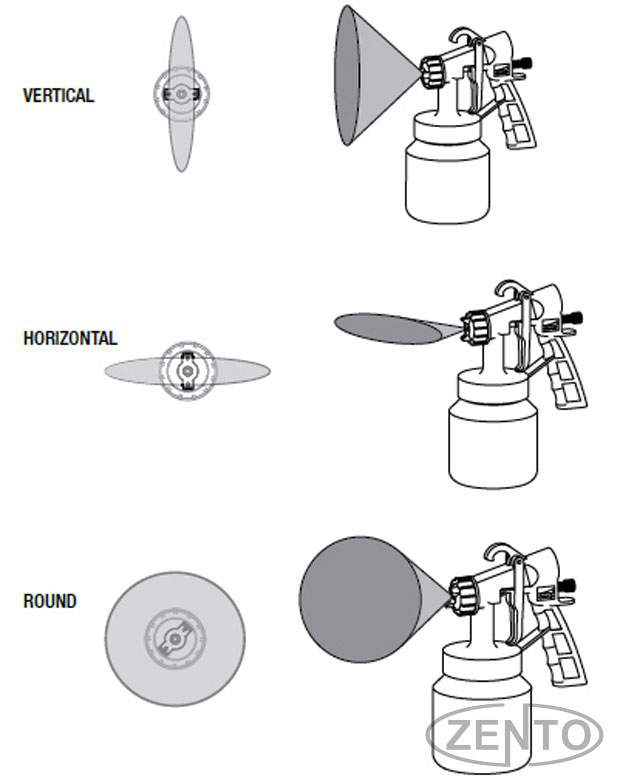 VERTICAL

HORIZONTAL

ROUND

ZENTO